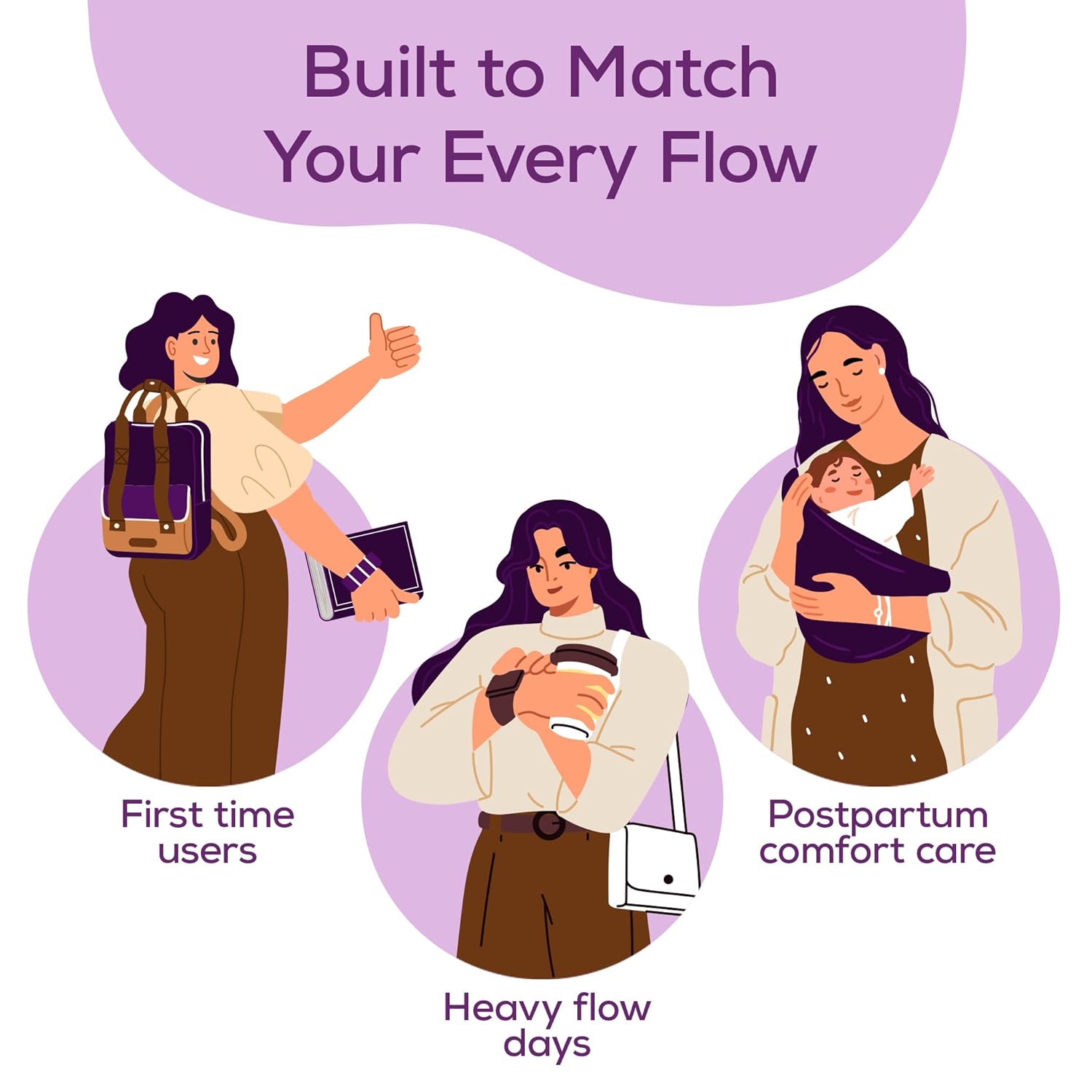 Built to Match Your Every Flow

First time users

Heavy flow days

Postpartum comfort care