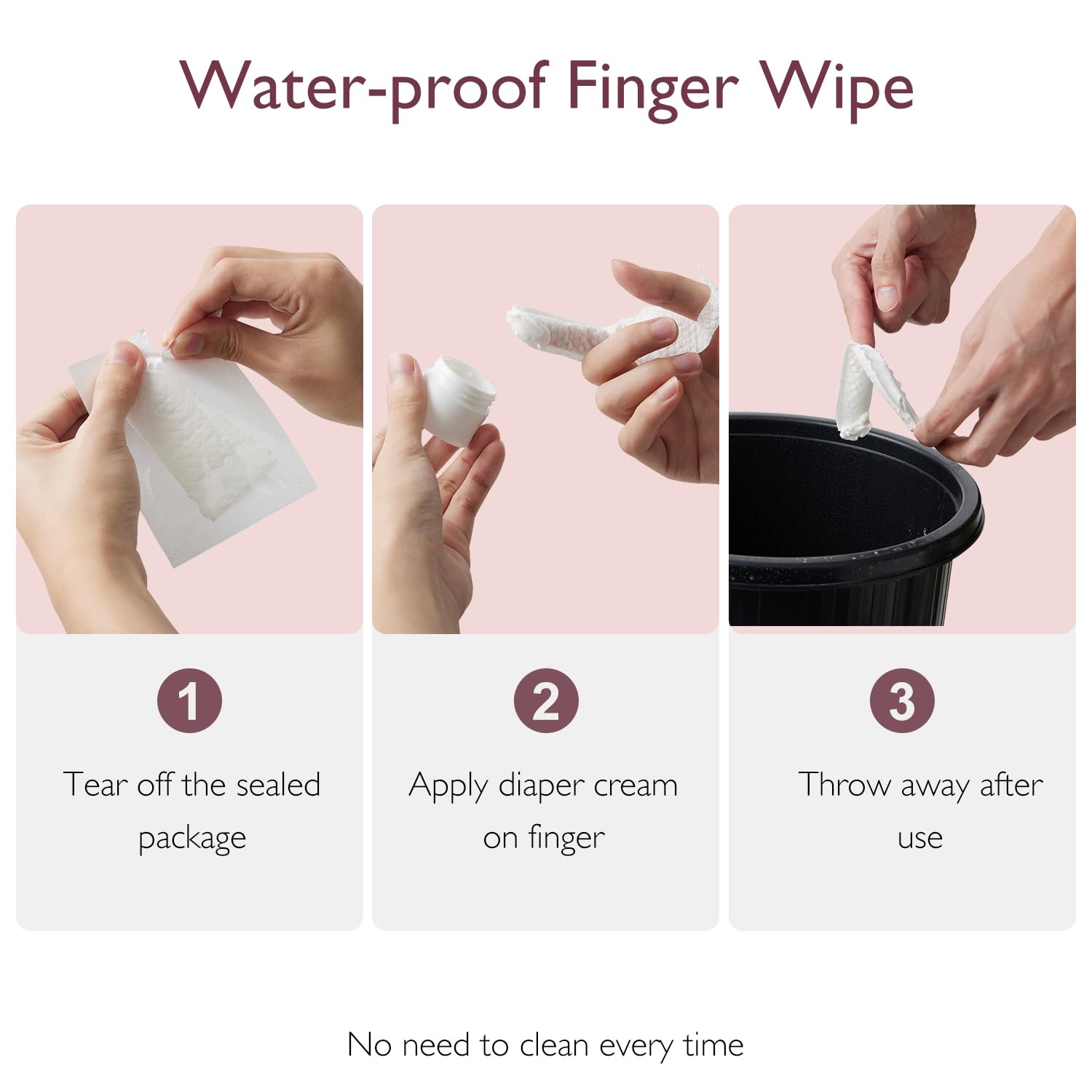 Water-proof Finger Wipe

1

Tear off the sealed package

2

Apply diaper cream on finger

3

Throw away after use

No need to clean every time