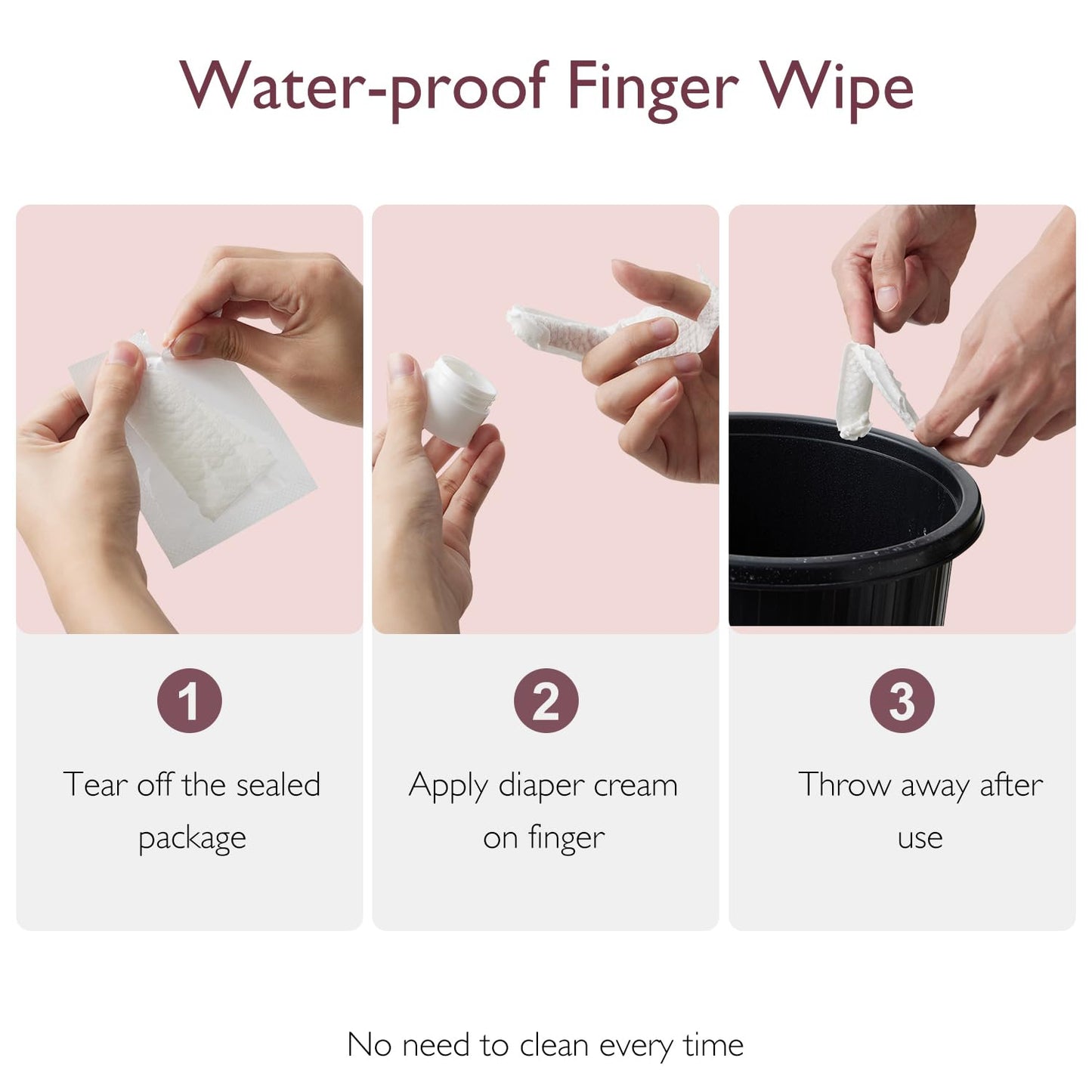 Water-proof Finger Wipe

1

Tear off the sealed package

2

Apply diaper cream on finger

3

Throw away after use

No need to clean every time