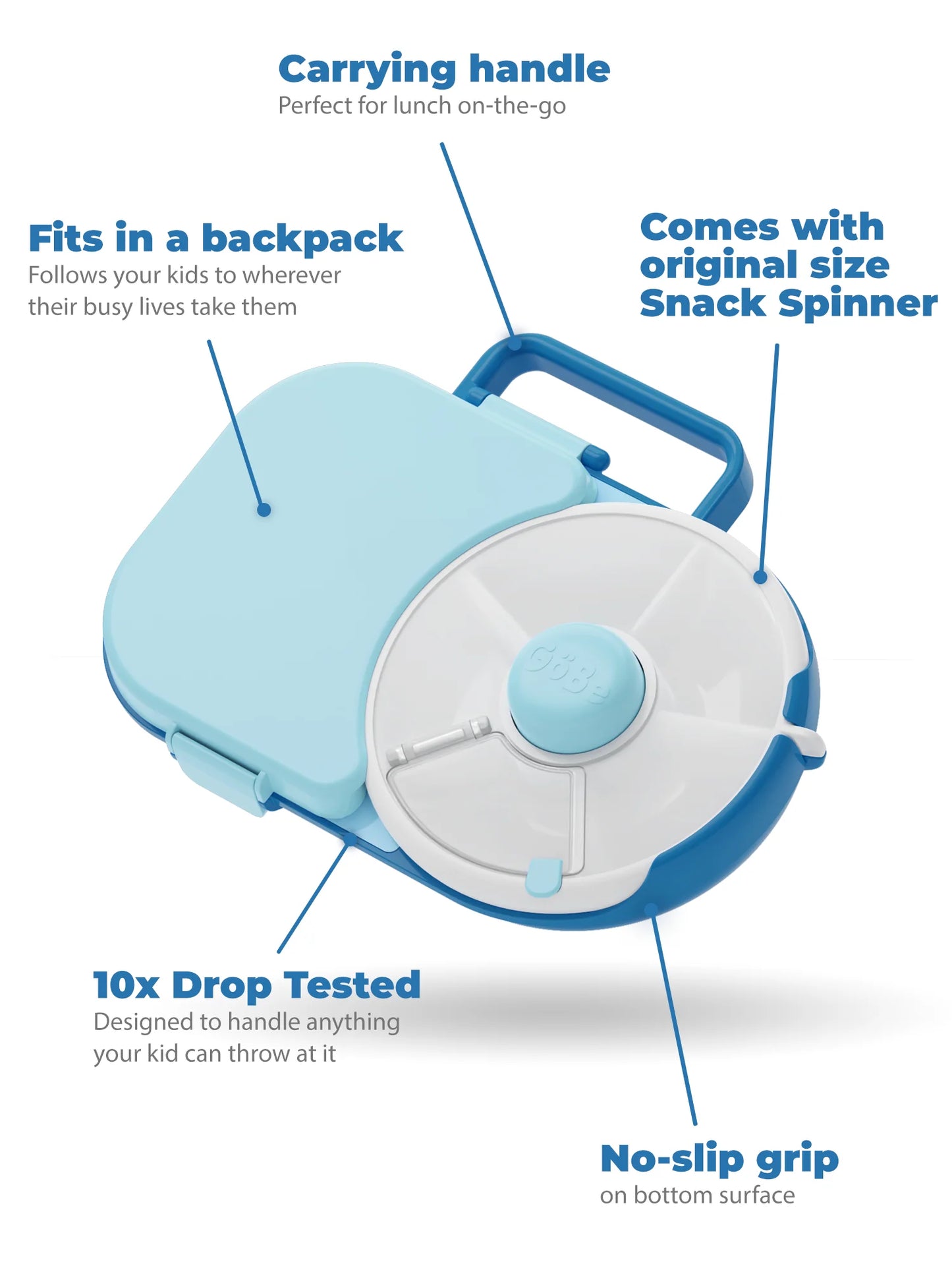 Carrying handle
Perfect for lunch on-the-go

Fits in a backpack
Follows your kids to wherever their busy lives take them

Comes with original size Snack Spinner

GoBe

10x Drop Tested
Designed to handle anything your kid can throw at it

No-slip grip
on bottom surface